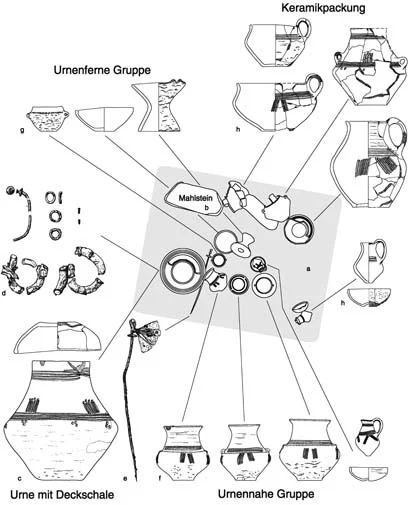 Keramikpackung

Urnenferne Gruppe

g

h

Mahlstein

b

a

h

d

c

e

f

Urne mit Deckschale

Urnennahe Gruppe